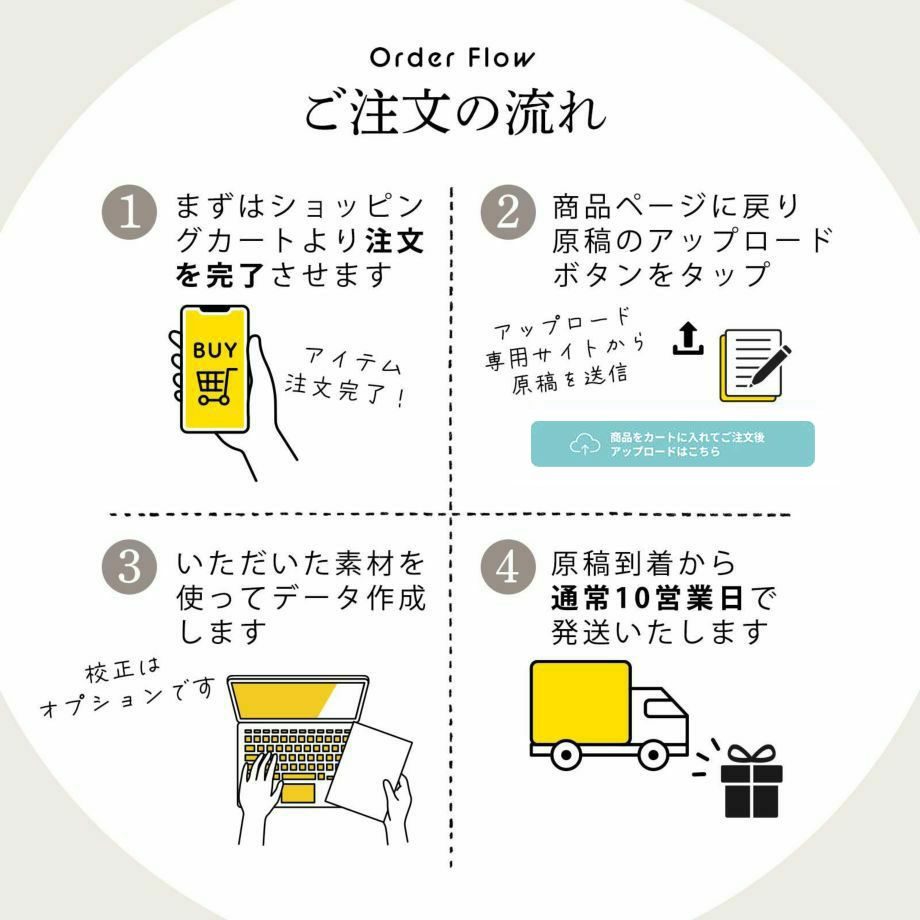 Order Flow
ご注文の流れ

1 まずはショッピングカートより注文を完了させます

BUY

アイテム注文完了!

2 商品ページに戻り原稿のアップロードボタンをタップ

アップロード専用サイトから原稿を送信

商品をカートに入れてご注文後アップロードはこちら

3 いただいた素材を使ってデータ作成します

校正はオプションです

4 原稿到着から通常10営業日で発送いたします