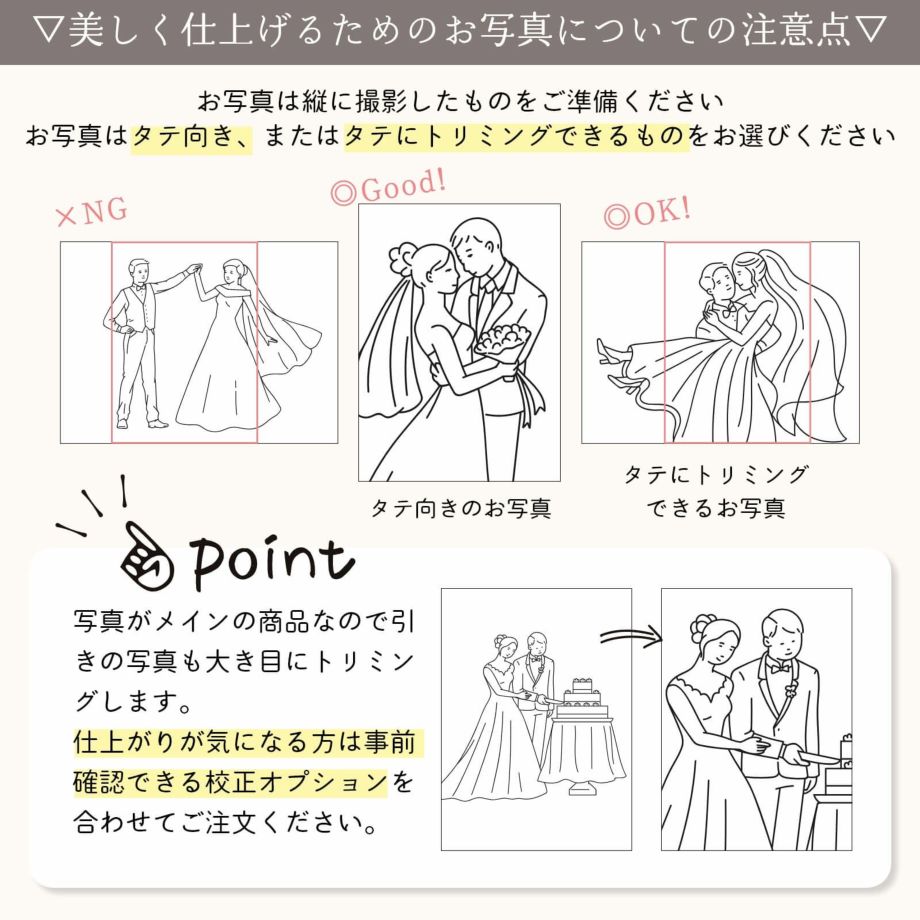 ▽美しく仕上げるためのお写真についての注意点▽

お写真は縦に撮影したものをご準備ください
お写真はタテ向き、またはタテにトリミングできるものをお選びください

×NG

◎Good!

タテ向きのお写真

◎OK!

タテにトリミングできるお写真

Point

写真がメインの商品なので引きの写真も大き目にトリミングします。
仕上がりが気になる方は事前確認できる校正オプションを合わせてご注文ください。