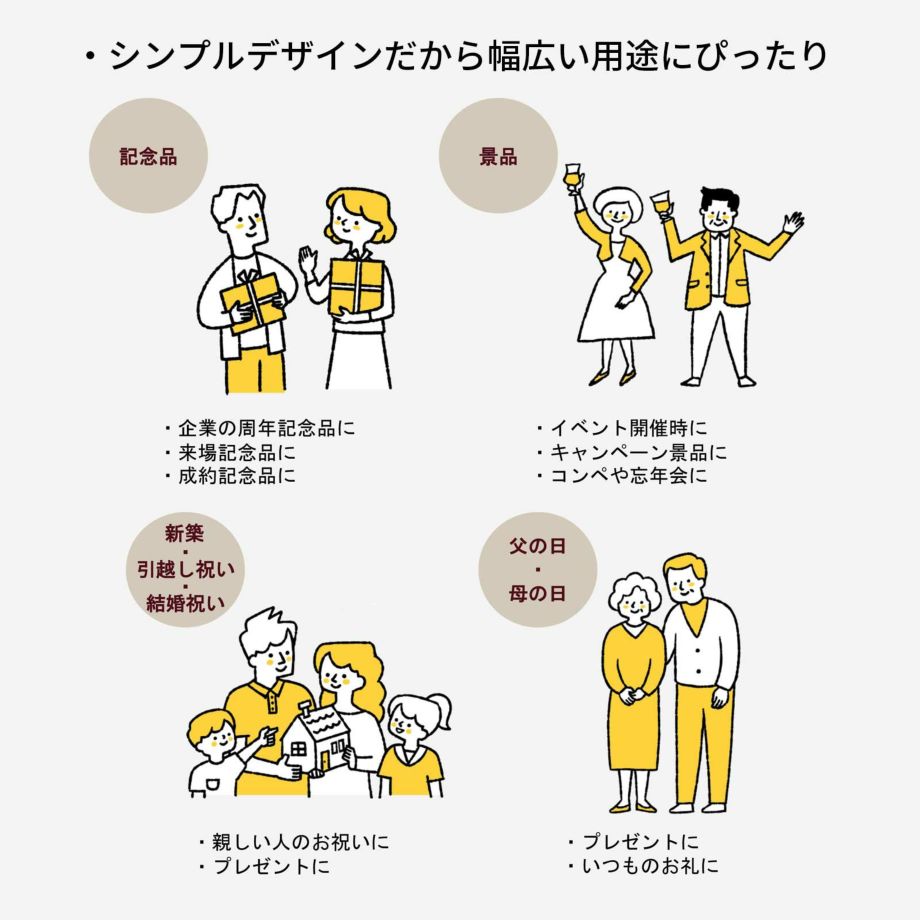 ・シンプルデザインだから幅広い用途にぴったり

記念品

・企業の周年記念品に
・来場記念品に
・成約記念品に

景品

・イベント開催時に
・キャンペーン景品に
・コンペや忘年会に

新築
・
引越し祝い
・
結婚祝い

・親しい人のお祝いに
・プレゼントに

父の日
・
母の日

・プレゼントに
・いつものお礼に