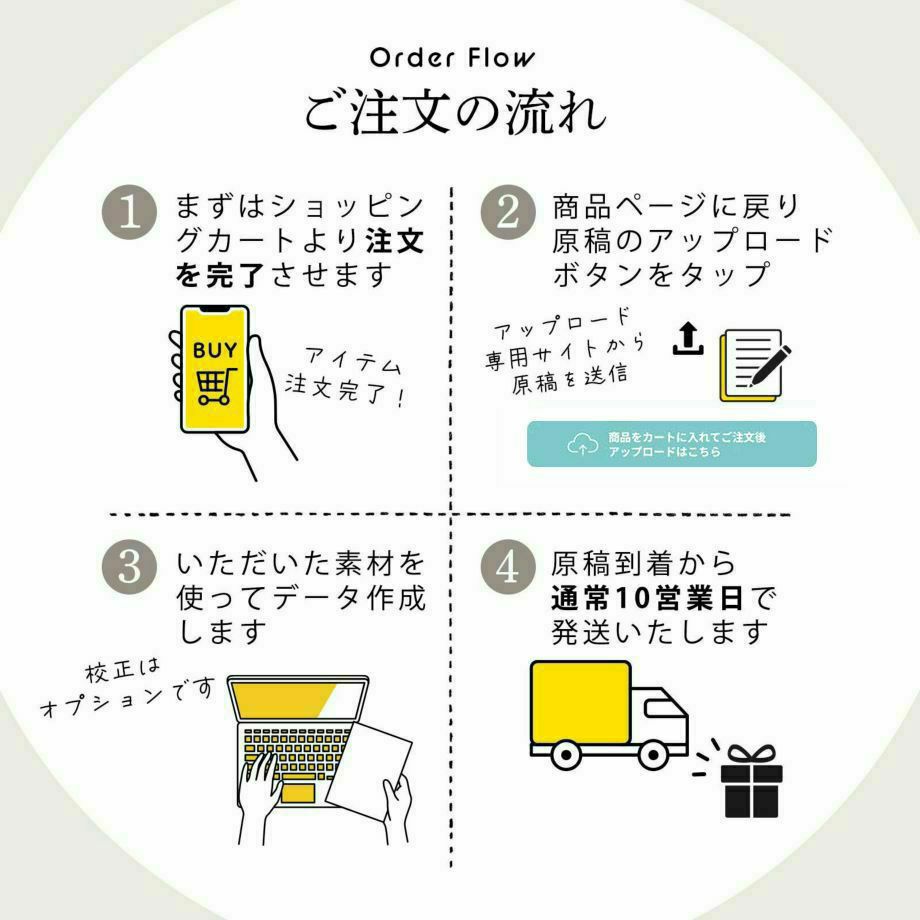 Order Flow
ご注文の流れ

1 まずはショッピングカートより注文を完了させます

BUY

アイテム注文完了!

2 商品ページに戻り原稿のアップロードボタンをタップ

アップロード専用サイトから原稿を送信

商品をカートに入れてご注文後アップロードはこちら

3 いただいた素材を使ってデータ作成します

校正はオプションです

4 原稿到着から通常10営業日で発送いたします