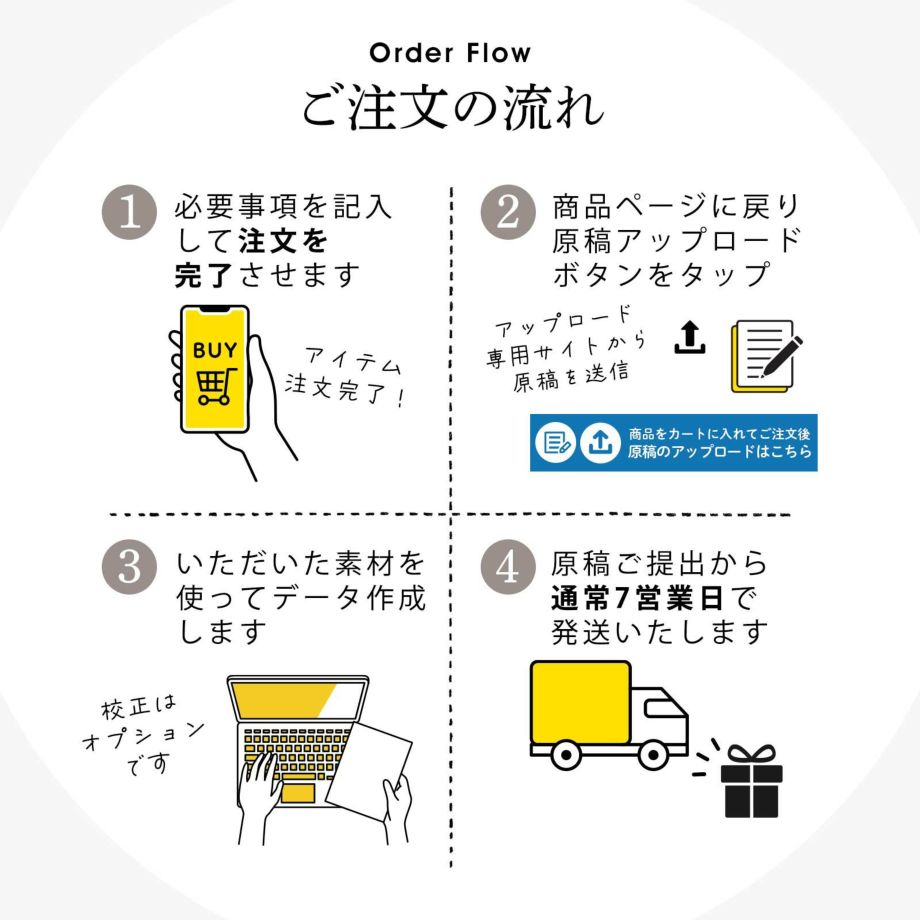 Order Flow
ご注文の流れ

1 必要事項を記入して注文を完了させます

BUY

アイテム注文完了!

2 商品ページに戻り原稿アップロードボタンをタップ

アップロード専用サイトから原稿を送信

商品をカートに入れてご注文後
原稿のアップロードはこちら

3 いただいた素材を使ってデータ作成します

校正はオプションです

4 原稿ご提出から通常7営業日で発送いたします