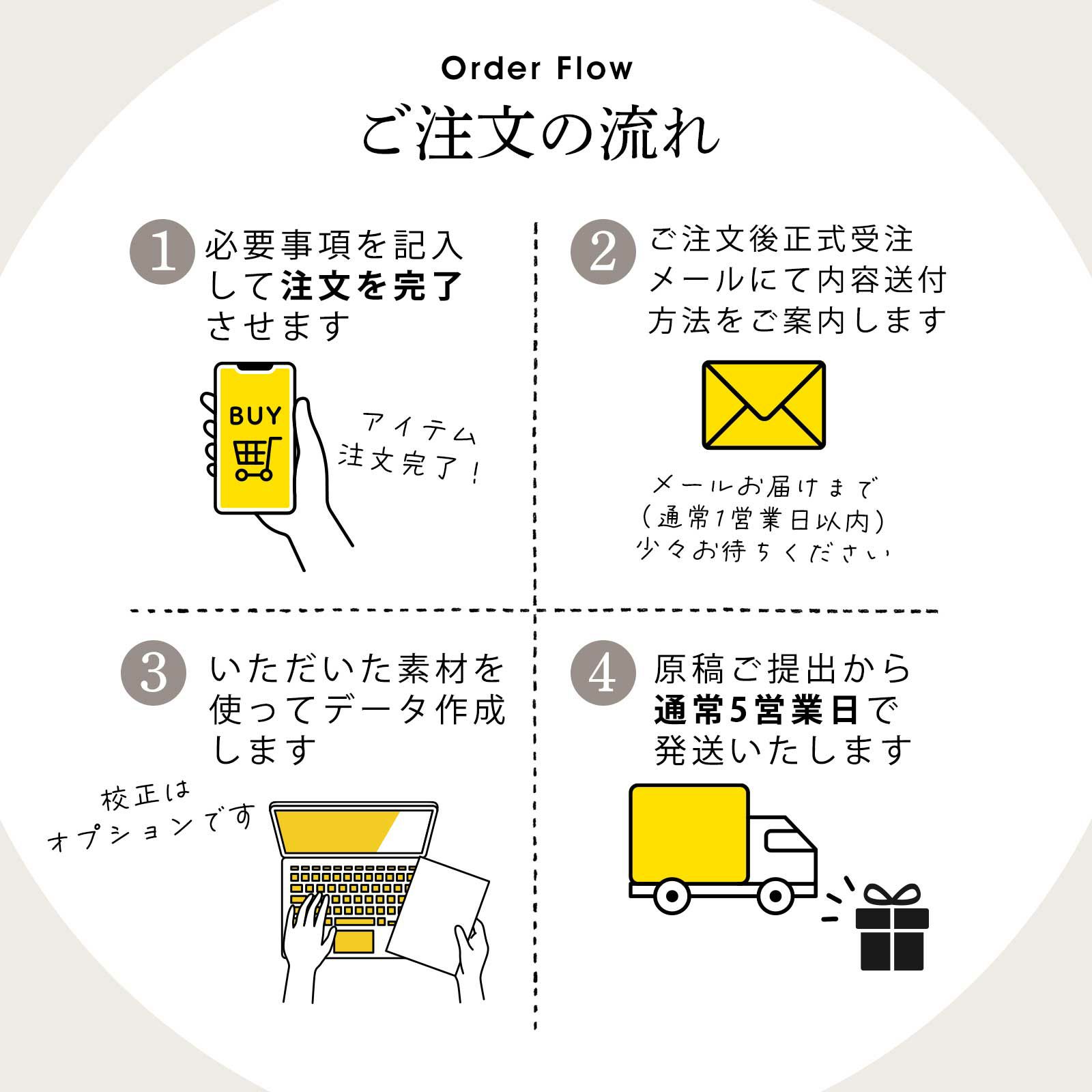 Order Flow

ご注文の流れ

1 必要事項を記入して注文を完了させます

BUY

アイテム注文完了！

2 ご注文後正式受注メールにて内容送付方法をご案内します

メールお届けまで（通常1営業日以内）少々お待ちください

3 いただいた素材を使ってデータ作成します

校正はオプションです

4 原稿ご提出から通常5営業日で発送いたします