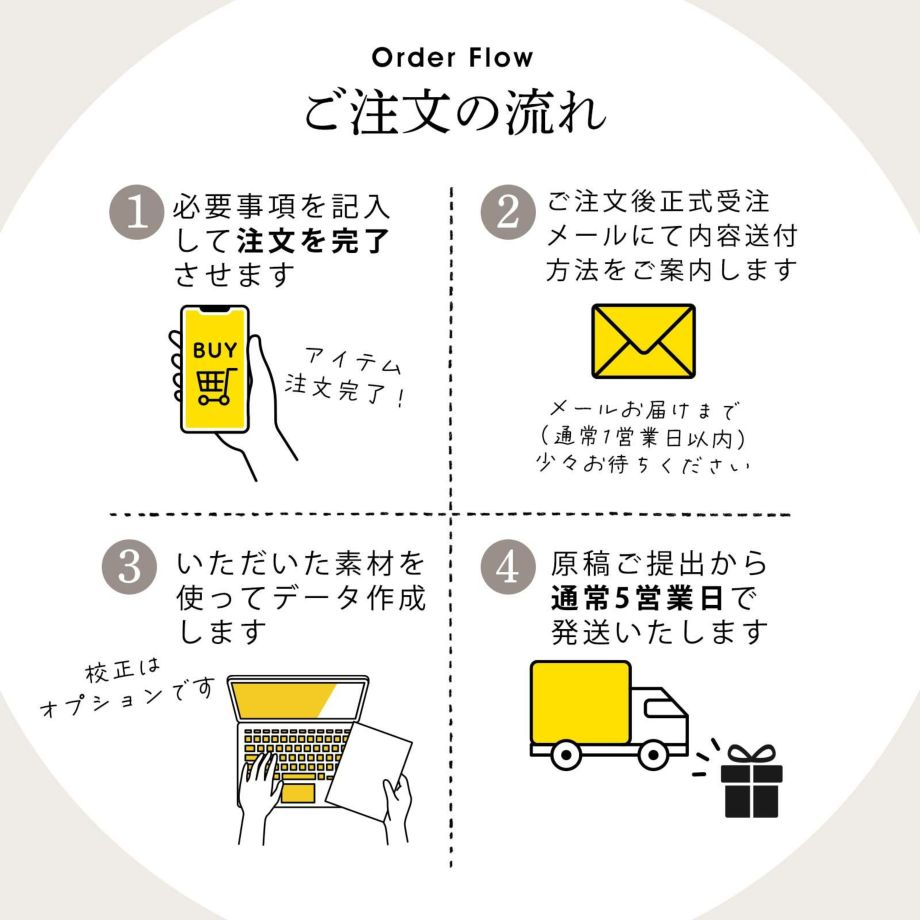 Order Flow
ご注文の流れ

1 必要事項を記入して注文を完了させます

BUY

アイテム注文完了!

2 ご注文後正式受注メールにて内容送付方法をご案内します

メールお届けまで(通常1営業日以内)少々お待ちください

3 いただいた素材を使ってデータ作成します

校正はオプションです

4 原稿ご提出から通常5営業日で発送いたします