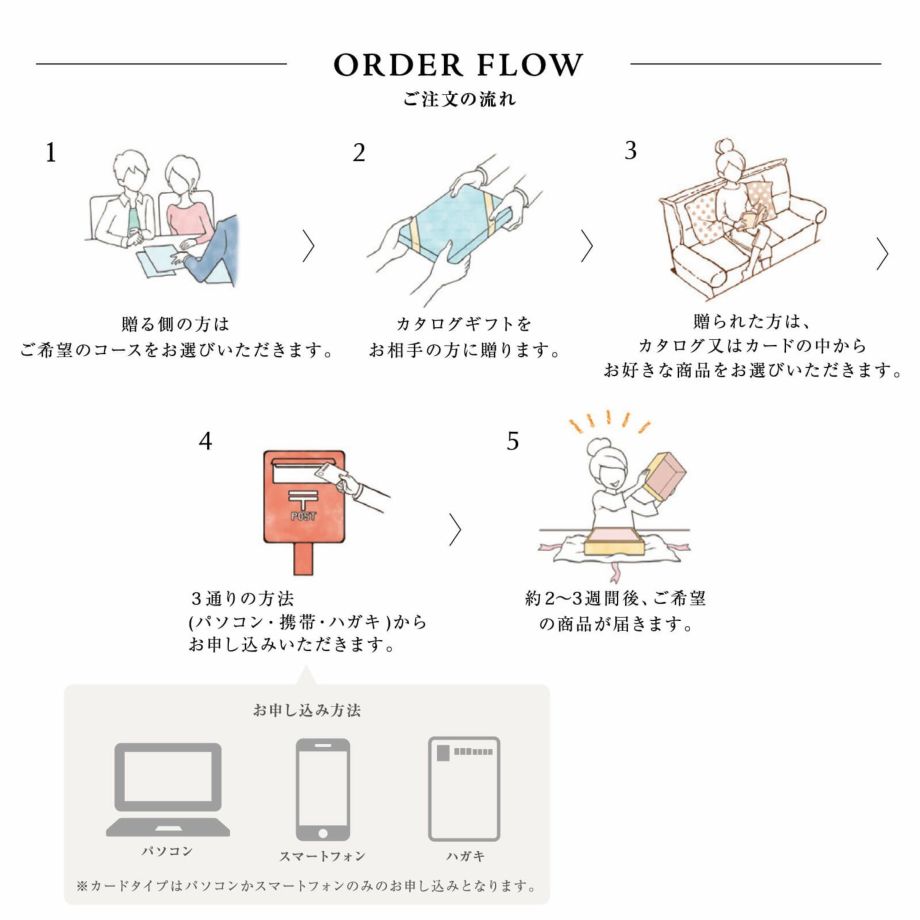 ORDER FLOW
ご注文の流れ

1
贈る側の方は
ご希望のコースをお選びいただきます。

2
カタログギフトを
お相手の方に贈ります。

3
贈られた方は、
カタログ又はカードの中から
お好きな商品をお選びいただきます。

4
POST
３通りの方法
(パソコン・携帯・ハガキ)から
お申し込みいただきます。

5
約2〜3週間後、ご希望
の商品が届きます。

お申し込み方法
パソコン
スマートフォン
ハガキ
※カードタイプはパソコンかスマートフォンのみのお申し込みとなります。