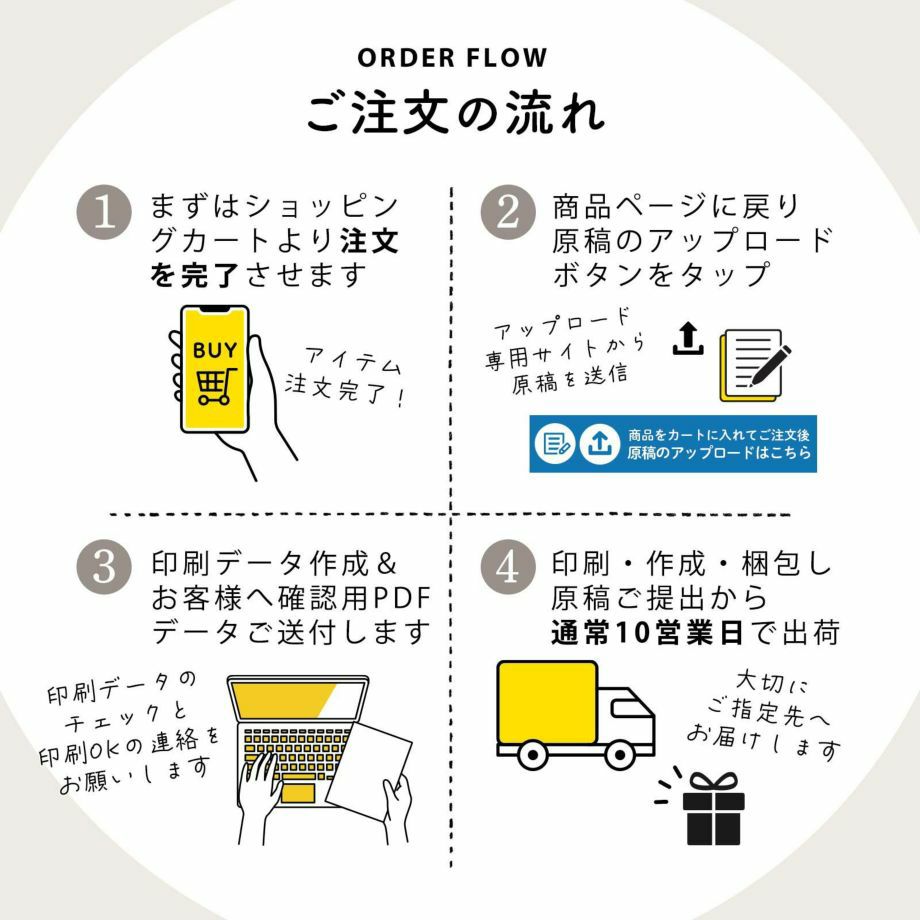 ORDER FLOW

ご注文の流れ

1 まずはショッピングカートより注文を完了させます

BUY

アイテム注文完了!

2 商品ページに戻り原稿のアップロードボタンをタップ

アップロード専用サイトから原稿を送信

商品をカートに入れてご注文後
原稿のアップロードはこちら

3 印刷データ作成&お客様へ確認用PDFデータご送付します

印刷データのチェックと印刷OKの連絡をお願いします

4 印刷・作成・梱包し原稿ご提出から通常10営業日で出荷

大切にご指定先へお届けします