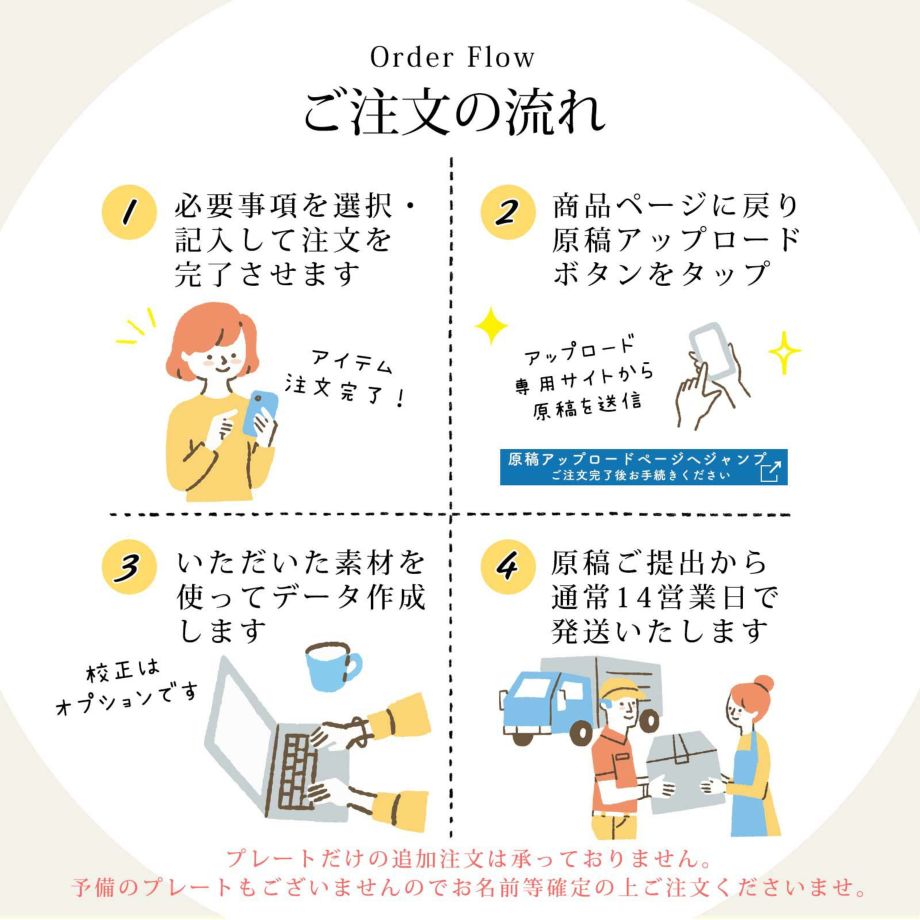 Order Flow
ご注文の流れ

1 必要事項を選択・記入して注文を完了させます

アイテム注文完了!

2 商品ページに戻り原稿アップロードボタンをタップ

アップロード専用サイトから原稿を送信

原稿アップロードページへジャンプ
ご注文完了後お手続きください

3 いただいた素材を使ってデータ作成します

校正はオプションです

4 原稿ご提出から通常14営業日で発送いたします

プレートだけの追加注文は承っておりません。
予備のプレートもございませんのでお名前等確定の上ご注文くださいませ。