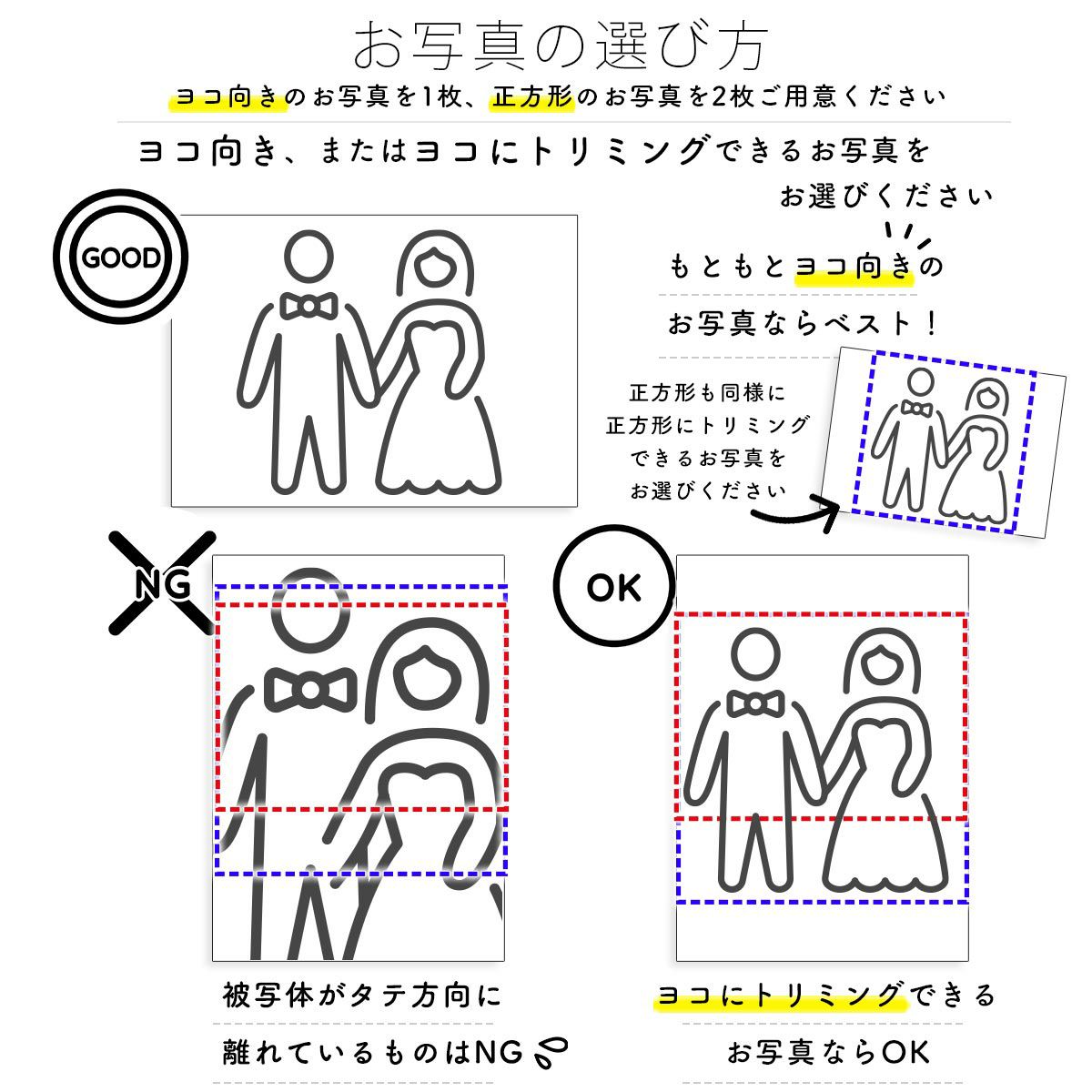 お写真の選び方

ヨコ向きのお写真を1枚、正方形のお写真を2枚ご用意ください

ヨコ向き、またはヨコにトリミングできるお写真をお選びください

GOOD

もともとヨコ向きのお写真ならベスト！

正方形も同様に正方形にトリミングできるお写真をお選びください

NG

OK

被写体がタテ方向に離れているものはNG

ヨコにトリミングできるお写真ならOK